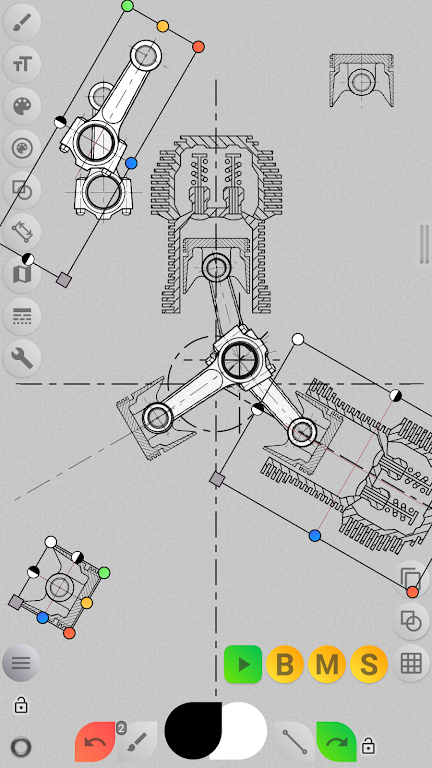 B
M
S
2